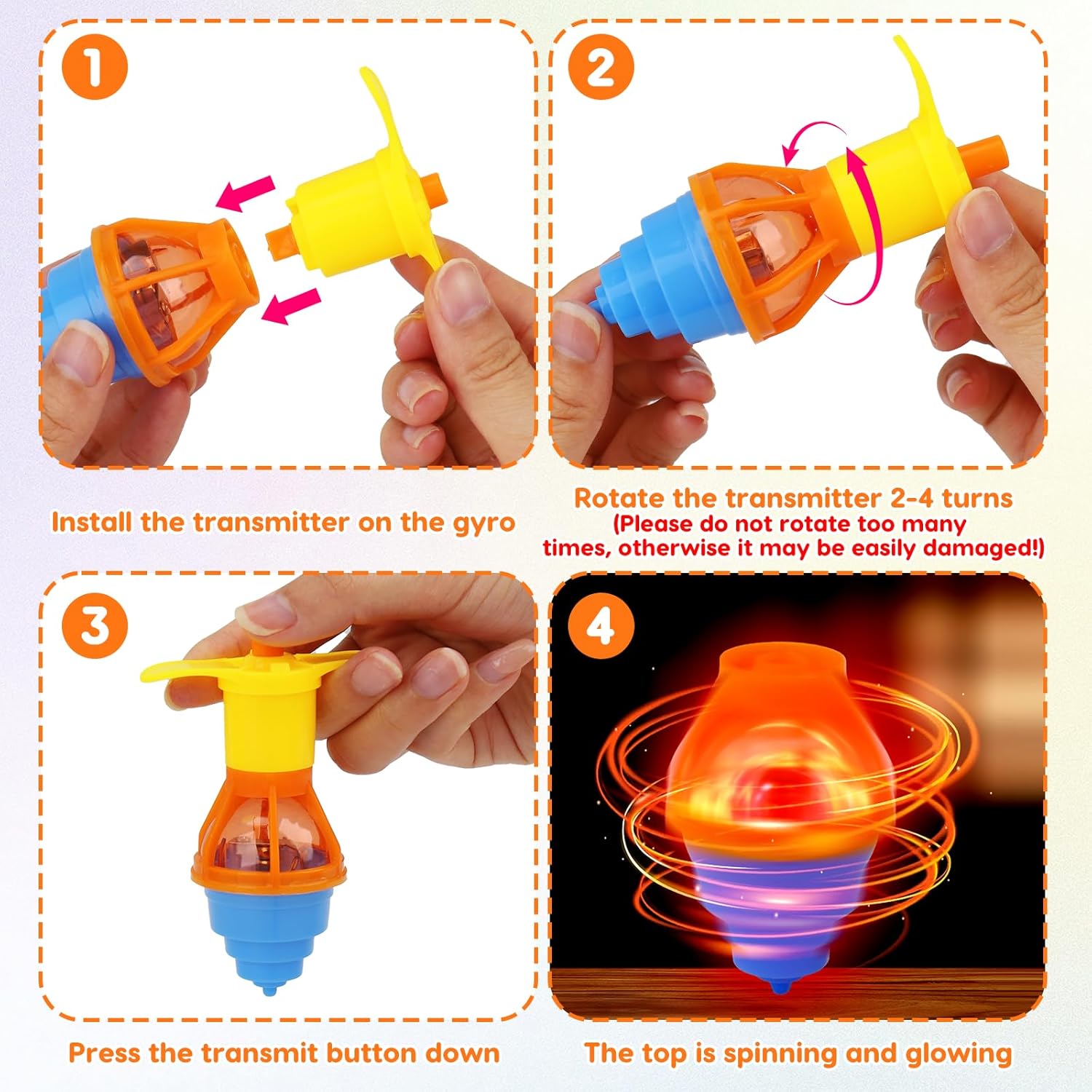 1

Install the transmitter on the gyro

2

Rotate the transmitter 2-4 turns
(Please do not rotate too many times, otherwise it may be easily damaged!)

3

Press the transmit button down

4

The top is spinning and glowing